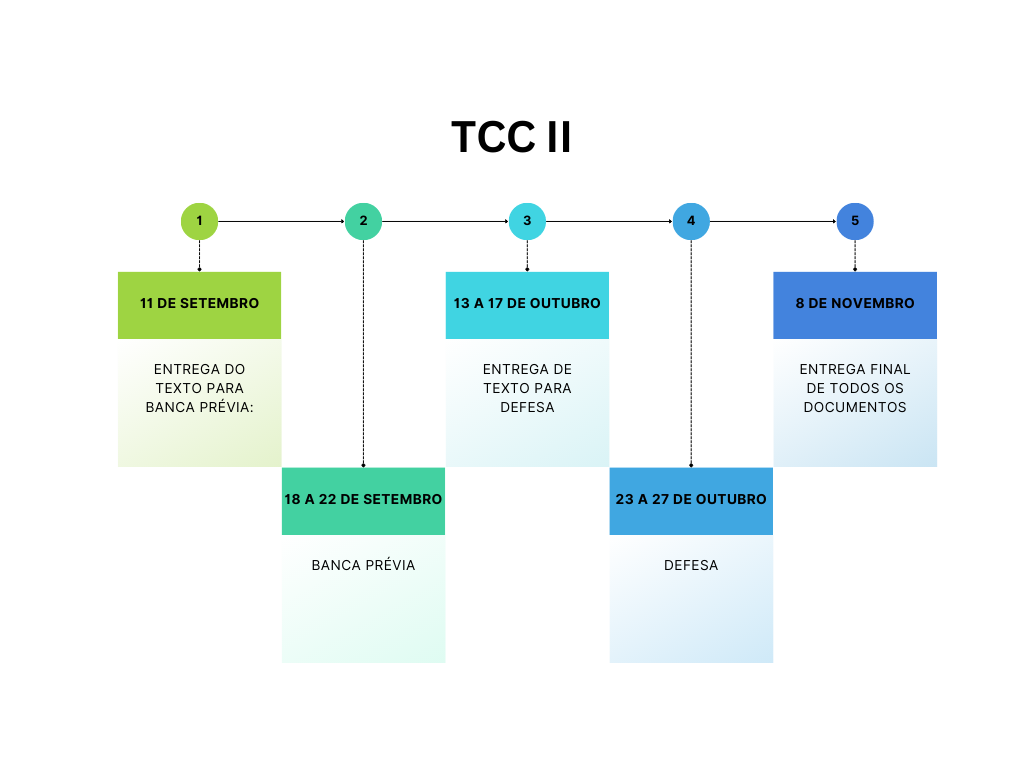 TCC II

1

11 DE SETEMBRO

ENTREGA DO TEXTO PARA BANCA PRÉVIA:

2

18 A 22 DE SETEMBRO

BANCA PRÉVIA

3

13 A 17 DE OUTUBRO

ENTREGA DE TEXTO PARA DEFESA

4

23 A 27 DE OUTUBRO

DEFESA

5

8 DE NOVEMBRO

ENTREGA FINAL DE TODOS OS DOCUMENTOS