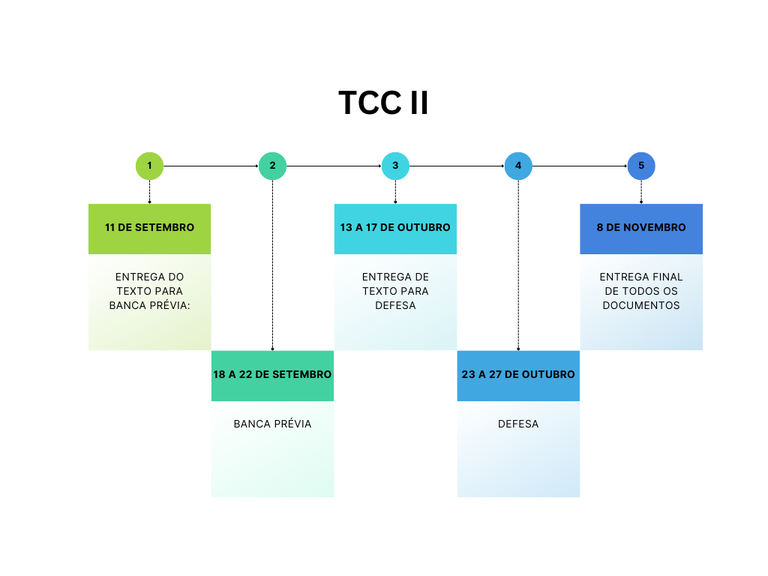 TCC II

1

11 DE SETEMBRO

ENTREGA DO TEXTO PARA BANCA PRÉVIA:

2

18 A 22 DE SETEMBRO

BANCA PRÉVIA

3

13 A 17 DE OUTUBRO

ENTREGA DE TEXTO PARA DEFESA

4

23 A 27 DE OUTUBRO

DEFESA

5

8 DE NOVEMBRO

ENTREGA FINAL DE TODOS OS DOCUMENTOS