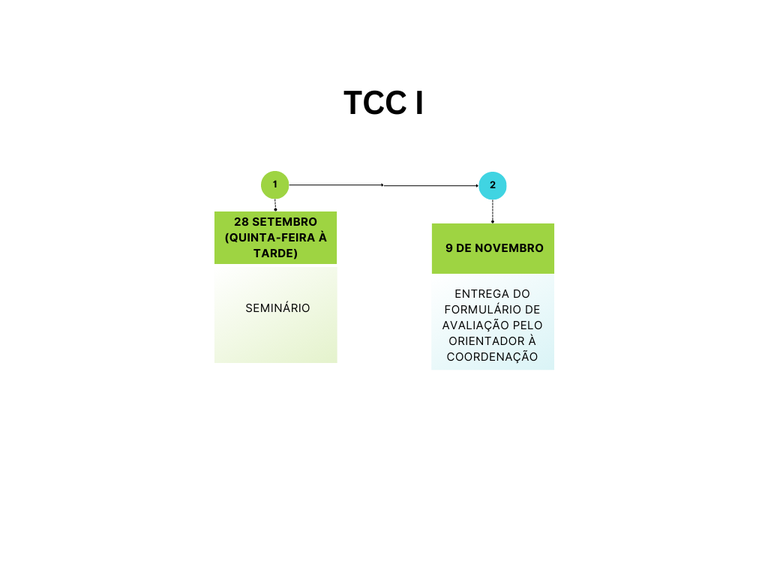 TCC I

1

28 SETEMBRO (QUINTA-FEIRA À TARDE)

SEMINÁRIO

2

9 DE NOVEMBRO

ENTREGA DO FORMULÁRIO DE AVALIAÇÃO PELO ORIENTADOR À COORDENAÇÃO